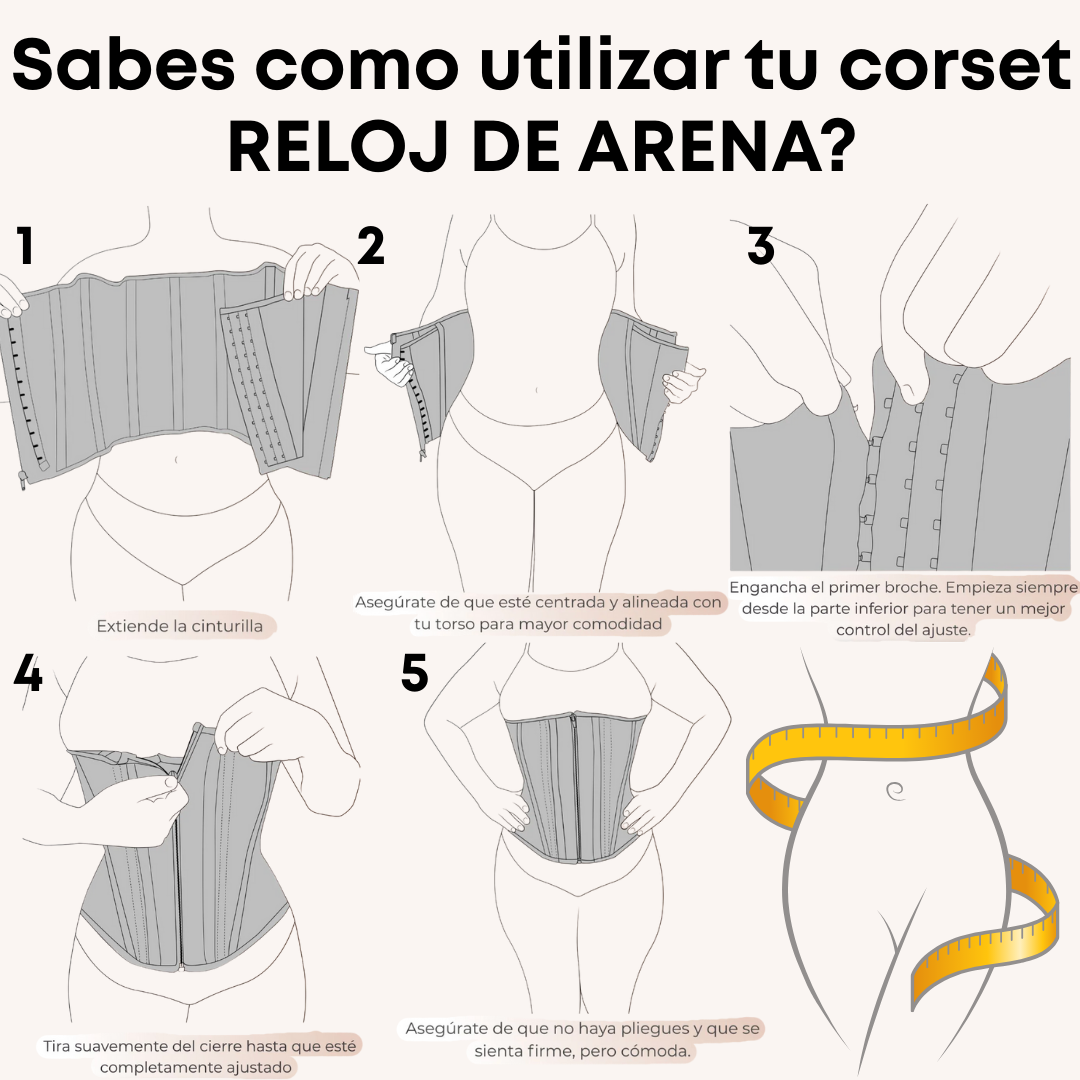 Sabes como utilizar tu corset RELOJ DE ARENA?

1

Extiende la cinturilla

2

Asegúrate de que esté centrada y alineada con tu torso para mayor comodidad

3

Engancha el primer broche. Empieza siempre desde la parte inferior para tener un mejor control del ajuste.

4

Tira suavemente del cierre hasta que esté completamente ajustado

5

Asegúrate de que no haya pliegues y que se sienta firme, pero cómoda.